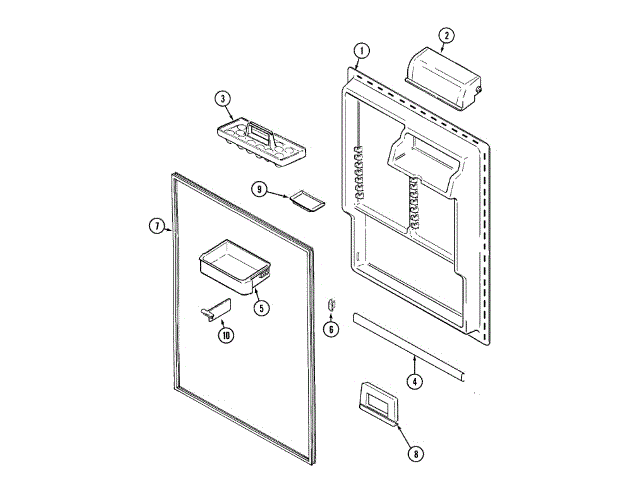 1
2
3
9
7
5
10
6
4
8