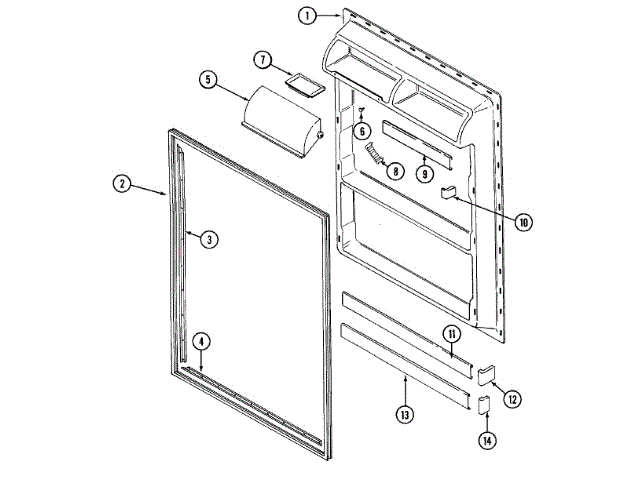 1
7
5
6
8
9
2
10
3
4
11
12
13
14