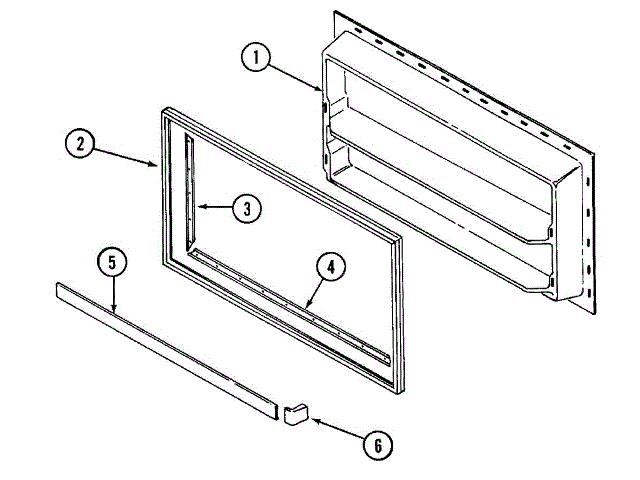 1
2
3
5
4
6