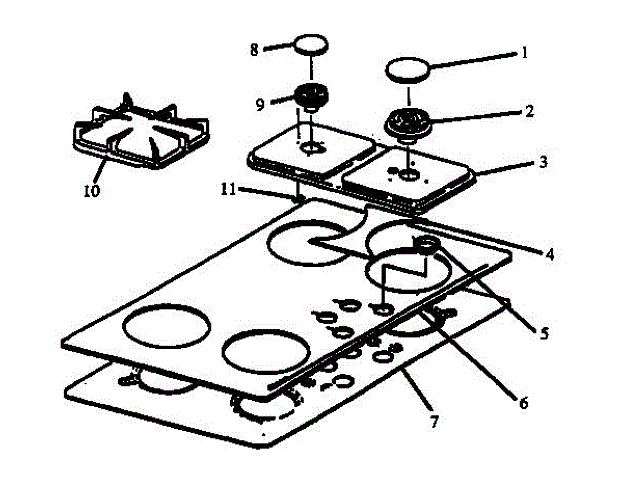 8
1
9
2
10
3
11
4
5
6
7