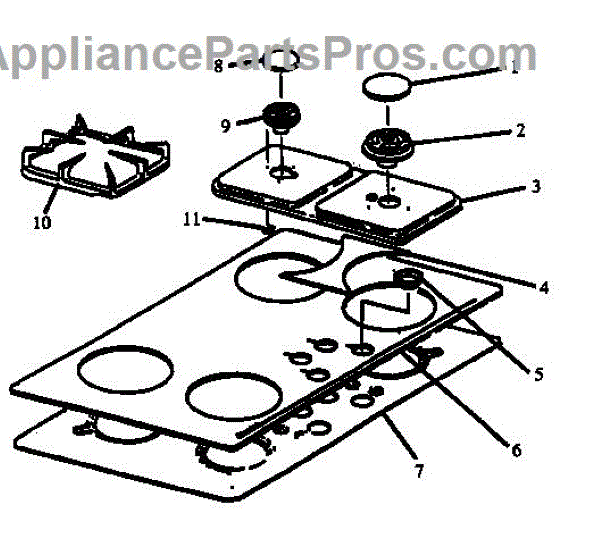 AppliancePartsPros.com
8
1
9
2
3
10
11
4
5
6
7