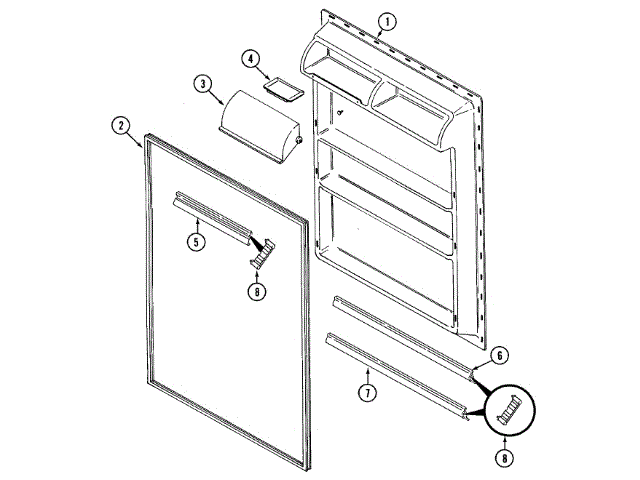 1
4
3
2
5
8
6
7
8