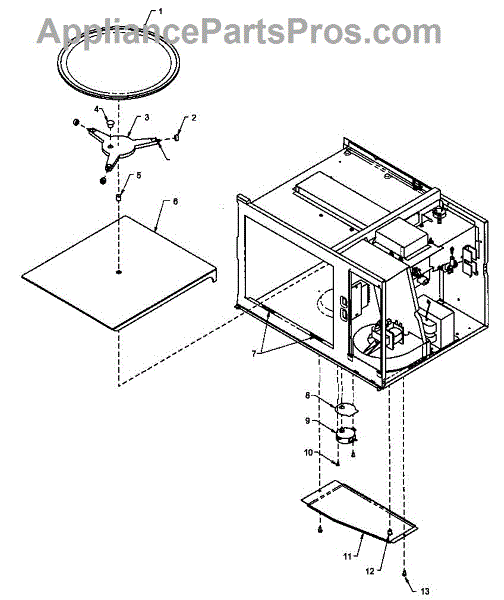 AppliancePartsPros.com

1
4
3
2
5
6
7
8
9
10
11
12
13