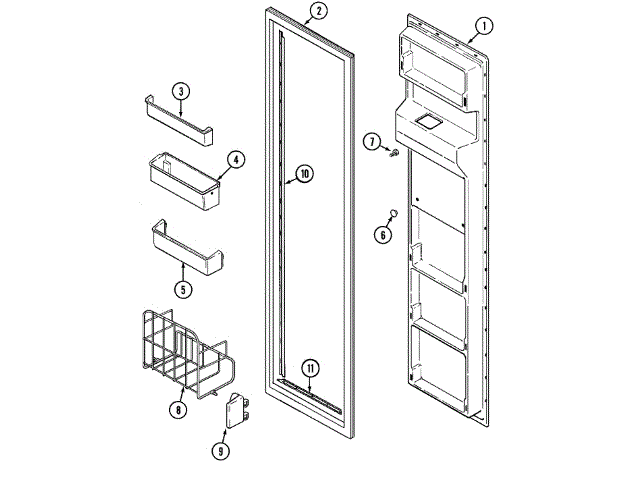 2
1
3
7
4
10
6
5
11
8
9