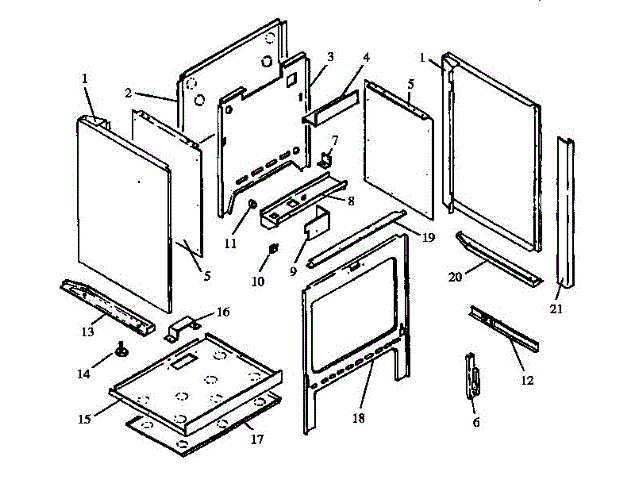 1
2
3
4
1
5
7
8
11
5
10
9
19
20
21
13
16
14
15
17
18
12
6