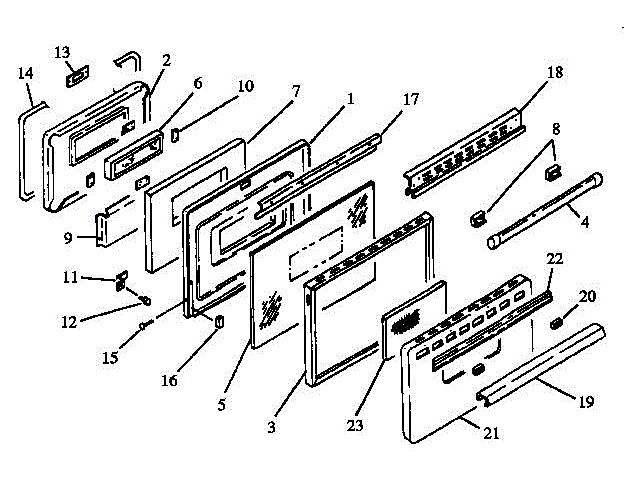 13
14
2
6
10
7
1
17
18
8
4
9
11
12
15
16
5
3
23
22
20
19
21