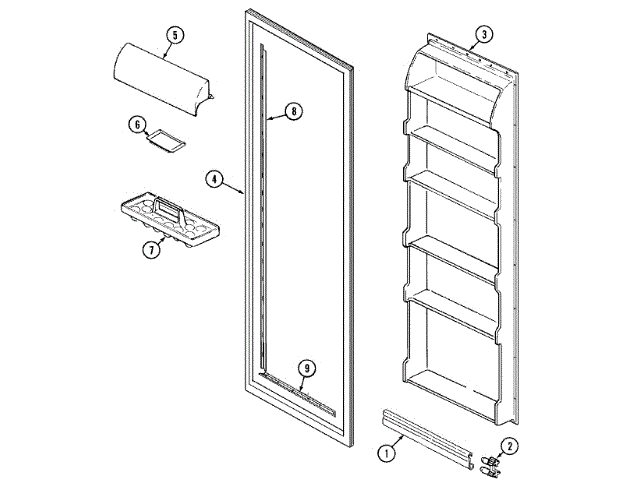 5
3
6
8
4
7
9
1
2