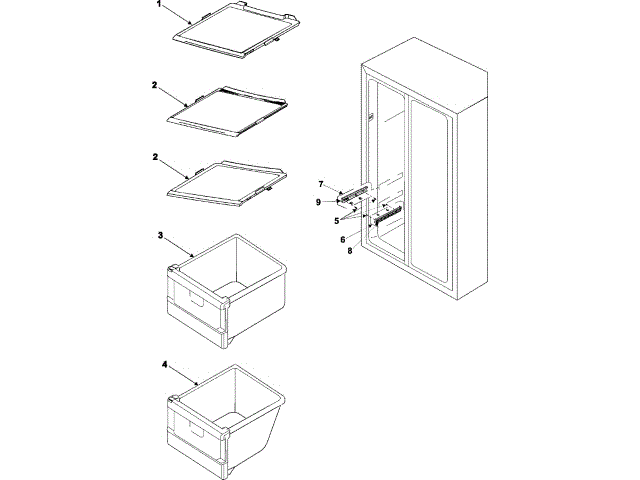 1
2
2
3
4
7
9
5
6
8