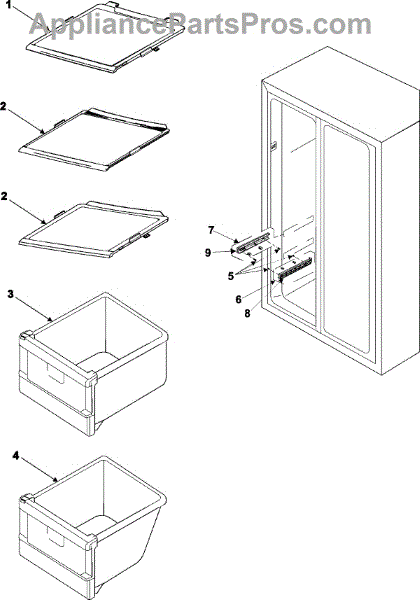 AppliancePartsPros.com

1

2

2

3

4

7

9

5

6

8