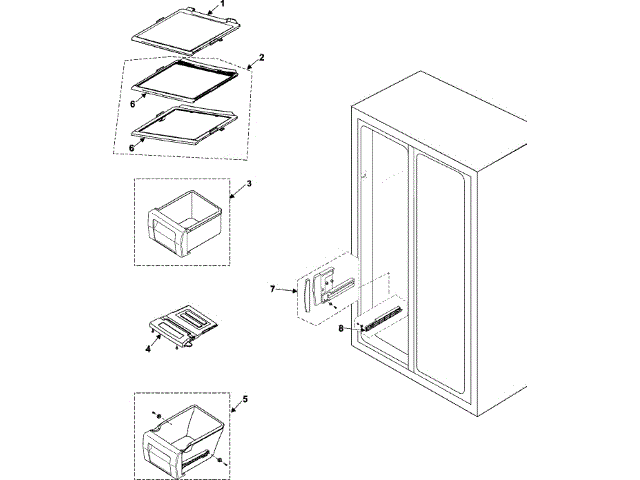 1
2
6
6
3
7
8
4
5