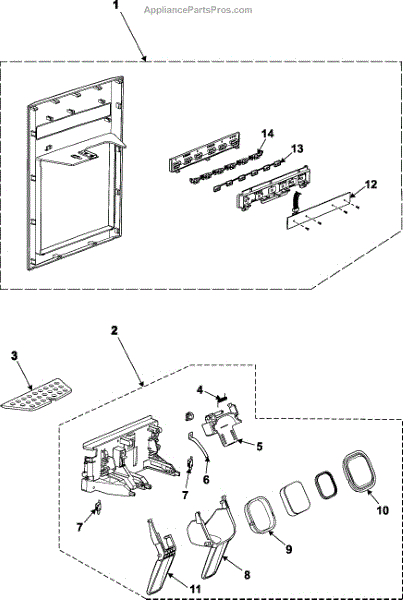 AppliancePartsPros.com

1

14

13

12

2

3

4

5

6

7

7

10

9

8

11