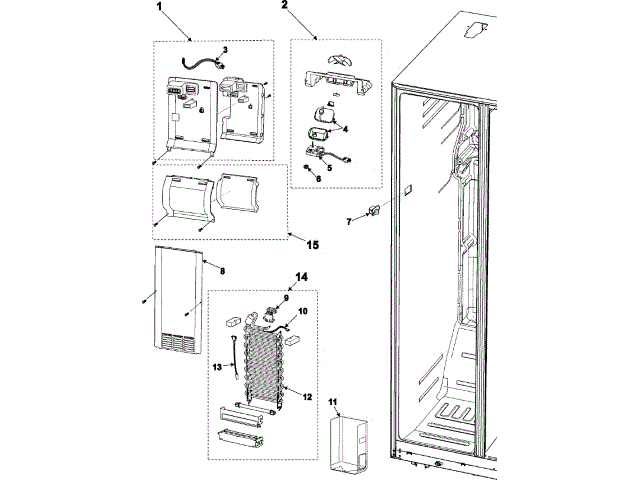 1
2
3
4
5
6
7
15
8
14
9
10
13
12
11