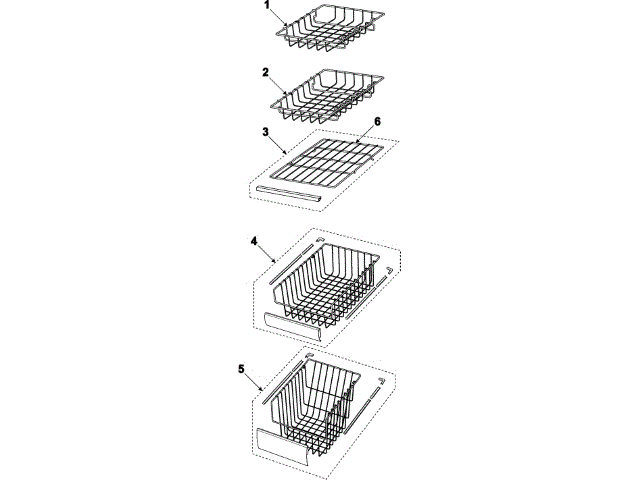 1
2
6
3
4
5