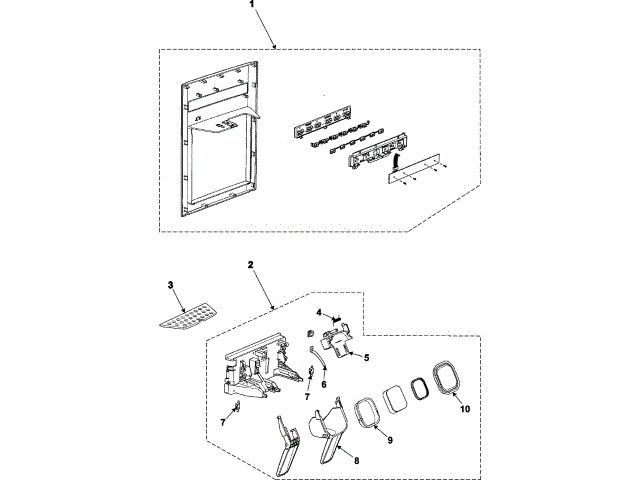 1

2

3

4

5

6

7

7

8

9

10