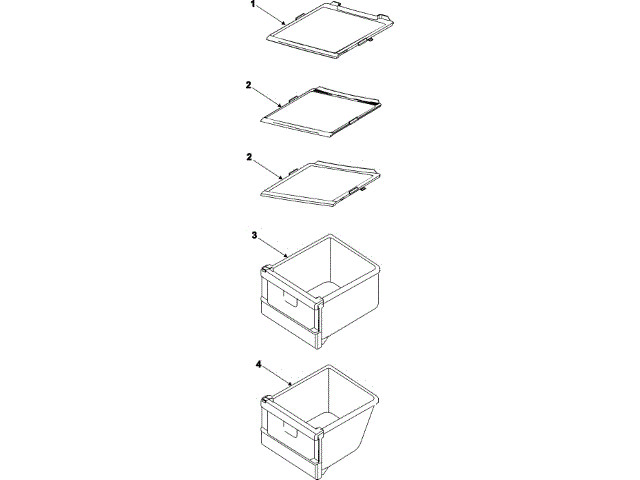 1

2

2

3

4