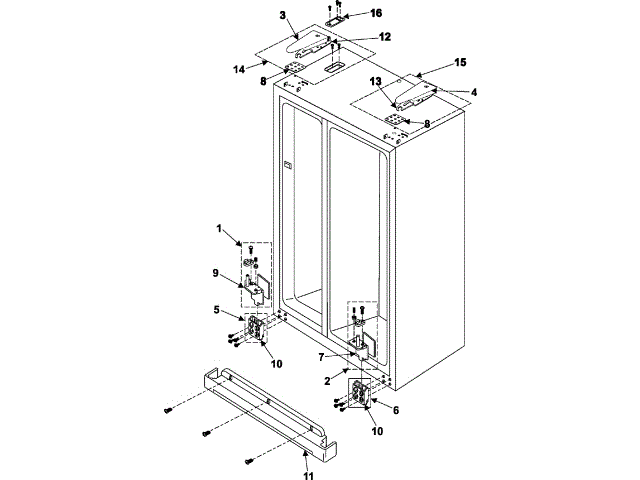 16
3
12
14
8
15
13
4
8
1
9
5
10
7
2
6
10
11