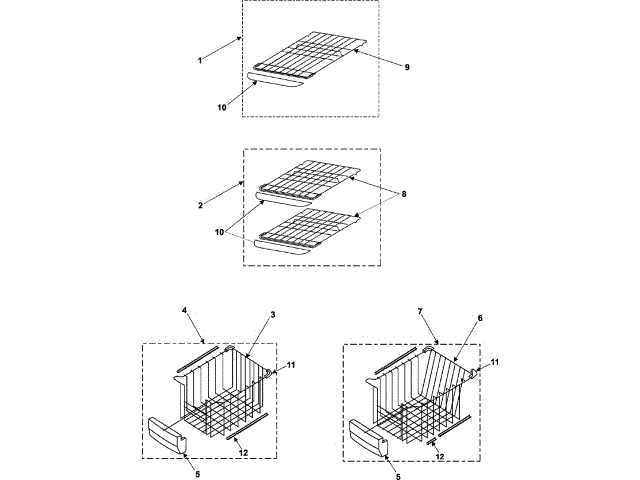 1
9
10
2
8
10
4
3
11
12
5
7
6
11
12
5