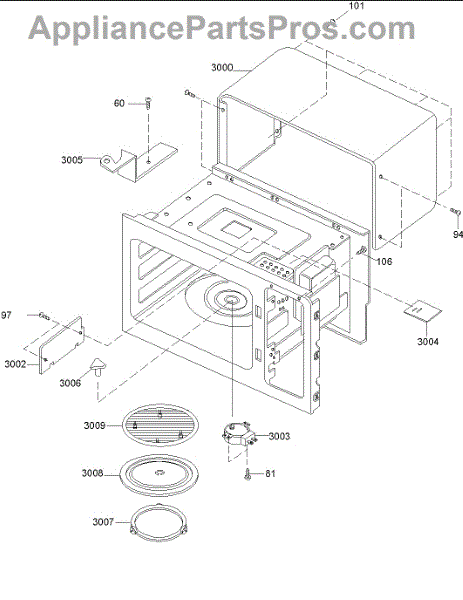 AppliancePartsPros.com

101
3000
60
3005
94
106
97
3004
3002
3006
3009
3003
3008
81
3007