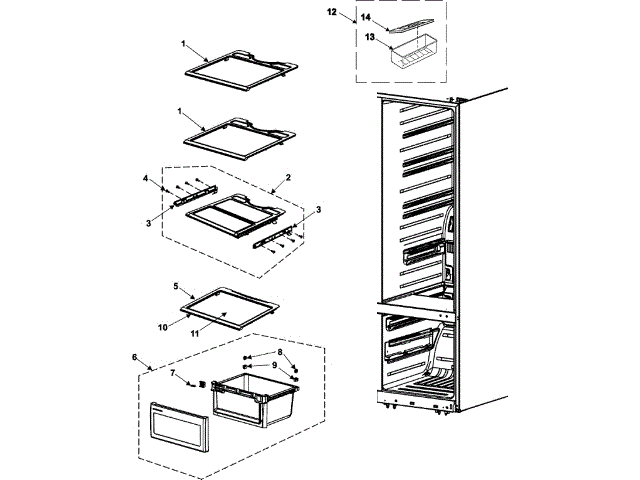 12
14
13
1
1
4
2
3
3
5
10
11
6
8
9
7