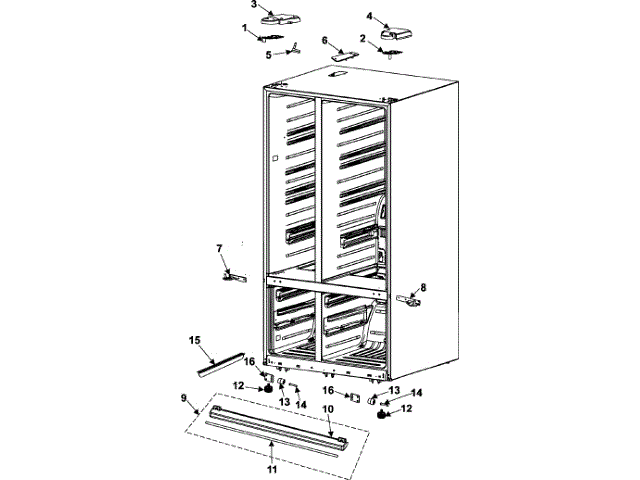 3
4
1
6
2
5
7
8
15
16
12
13
14
16
13
14
12
9
10
11