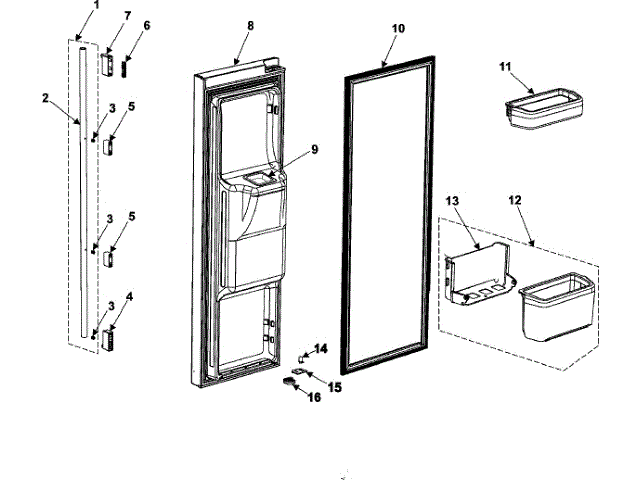 1
7
6
2
3
5
3
5
3
4
8
9
10
11
13
12
14
15
16