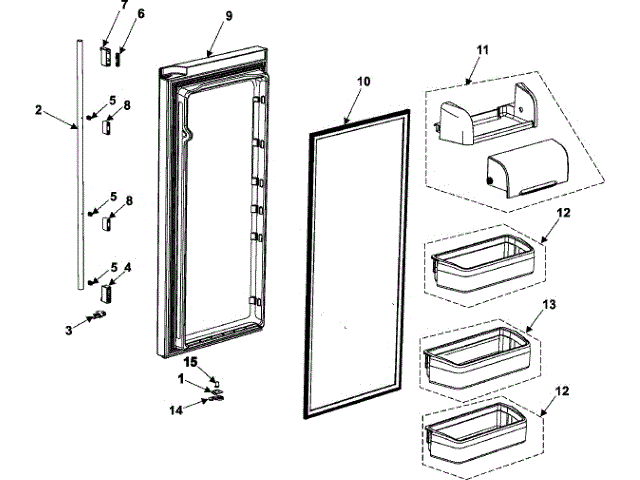 7
6
9
11
10
2
5
8
5
8
12
5
4
3
13
15
1
14
12