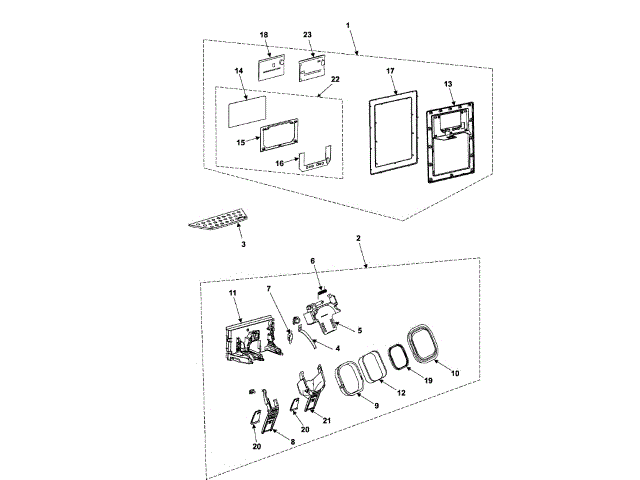 1
18
23
14
22
17
13
15
16
3
2
6
11
7
5
4
10
19
12
9
21
20
20
8