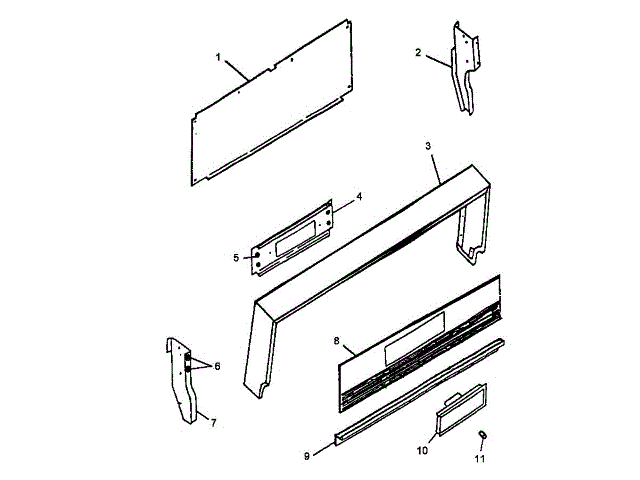 1
2
3
4
5
6
7
8
9
10
11