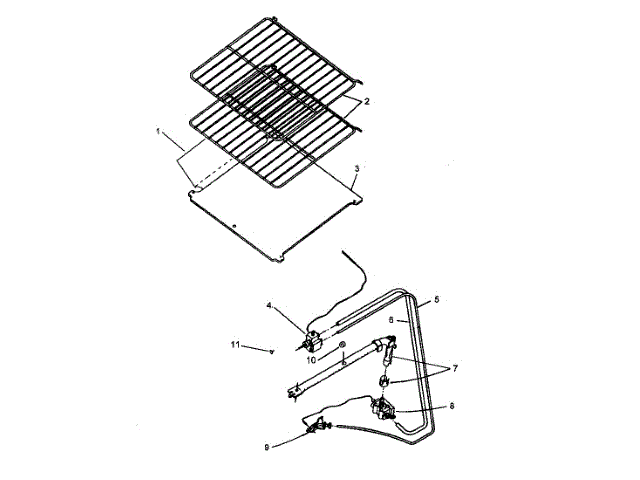 2
1
3
4
5
6
11
10
7
8
9