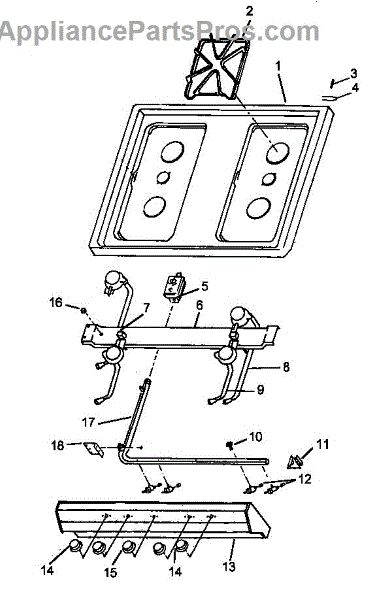 AppliancePartsPros.com

2
1
3
4
5
16
7
6
8
9
17
10
18
11
12
14
15
14
13