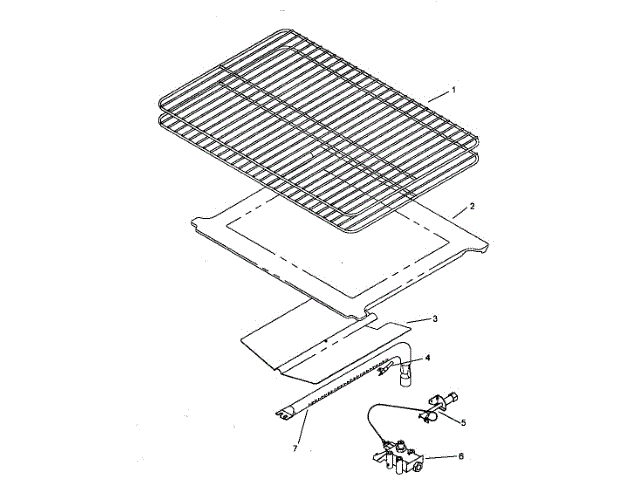 1
2
3
4
5
6
7