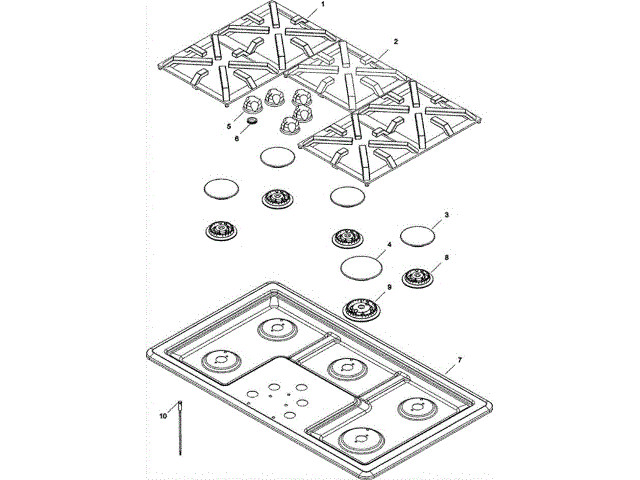 1
2
5
6
3
4
8
9
7
10