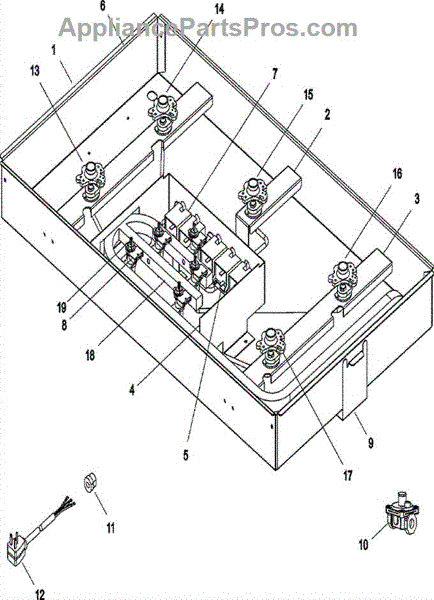 AppliancePartsPros.com

6
14
1
13
7
15
2
16
3
19
8
18
4
5
9
17
11
10
12