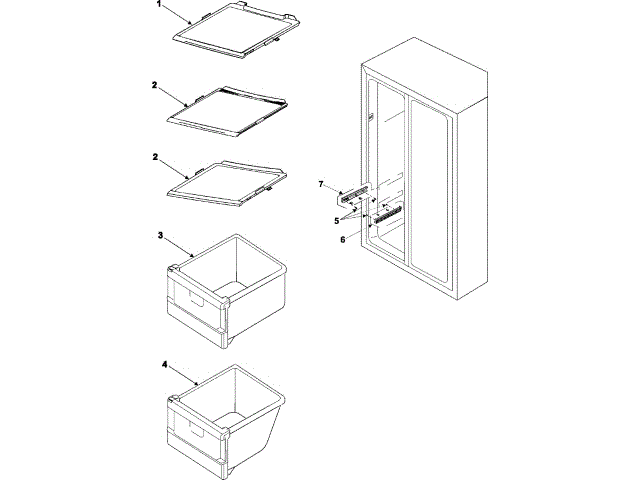 1
2
2
3
4
7
5
6