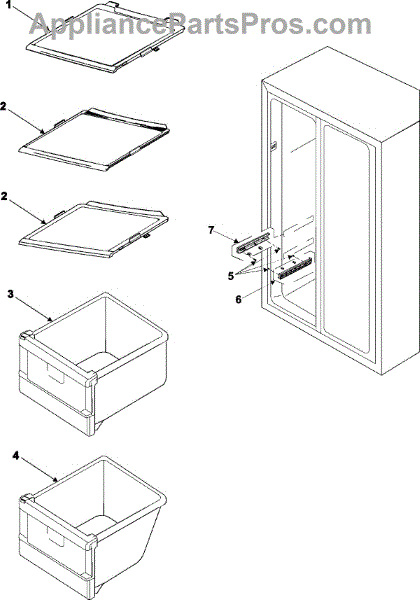 AppliancePartsPros.com

1

2

2

3

4

7

5

6