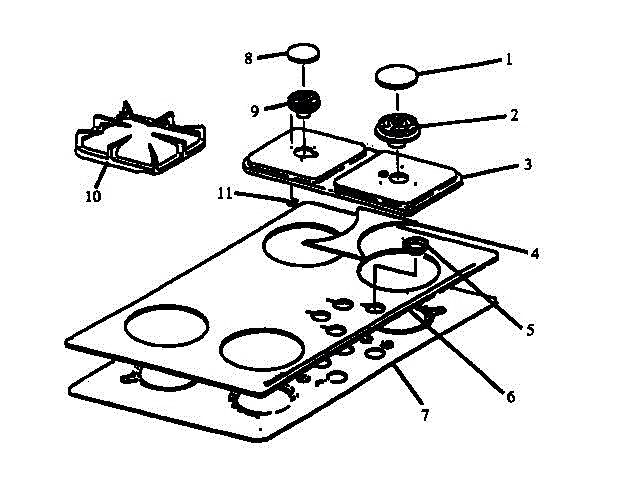 8
1
9
2
3
10
11
4
5
6
7