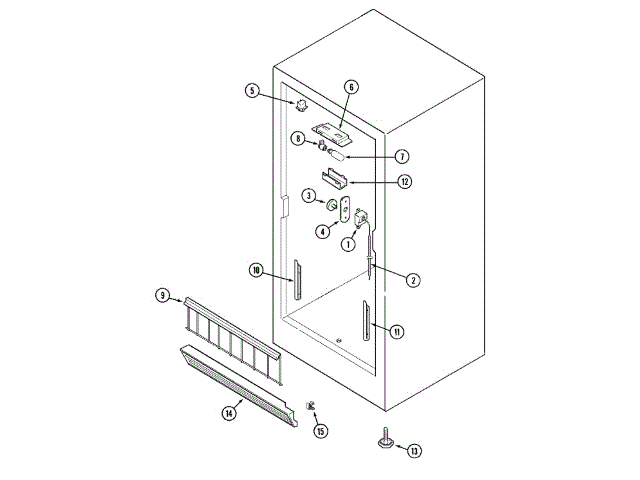 5
6
8
7
12
3
4
1
10
2
9
11
14
15
13