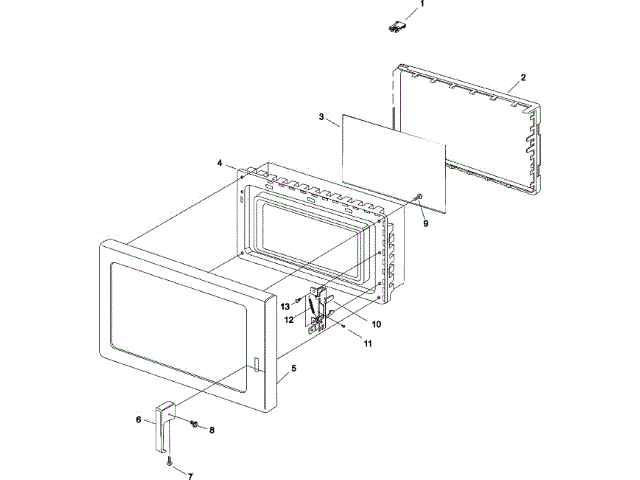 1
2
3
4
9
13
12
10
11
5
6
8
7