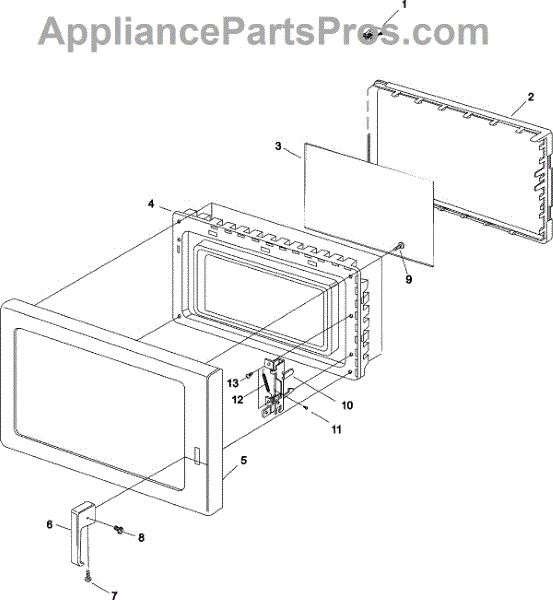 AppliancePartsPros.com

1
2
3
4
9
13
12
10
11
5
6
8
7