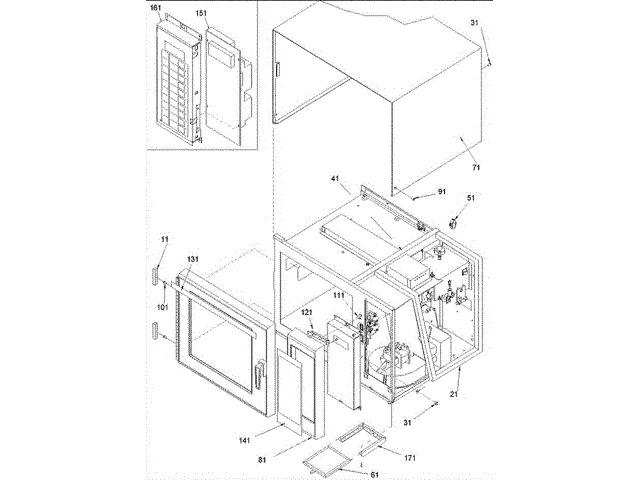 161
151
31
71
41
91
51
11
131
101
111
121
21
31
141
81
171
61