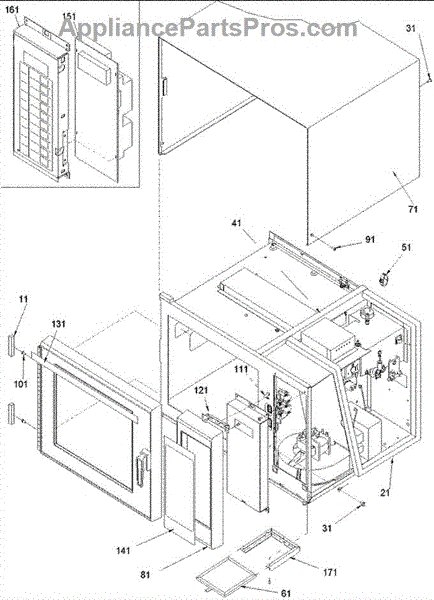 AppliancePartsPros.com

161
151
31
71
41
91
51
11
131
101
111
121
21
31
141
81
171
61