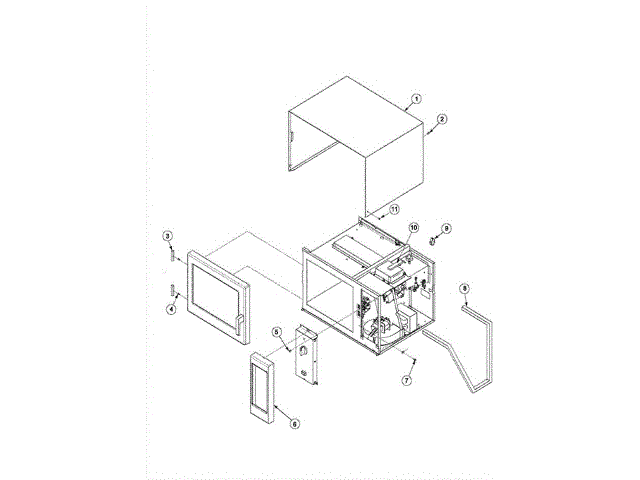 1
2
11
10
9
3
4
8
5
7
6