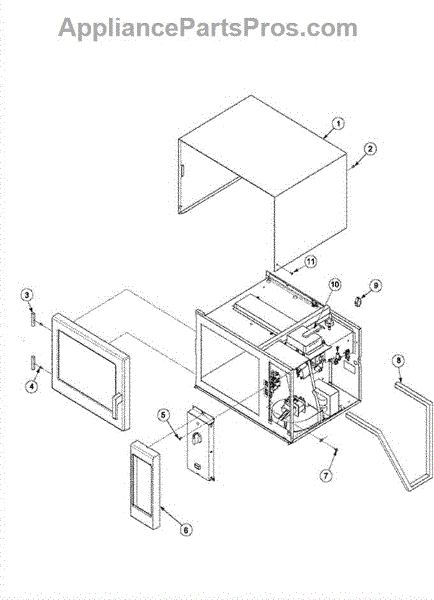 AppliancePartsPros.com

1
2
11
10
9
3
4
8
5
7
6