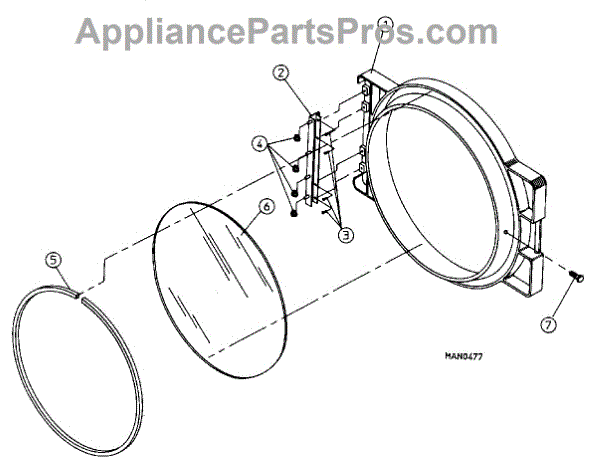 AppliancePartsPros.com

1
2
4
6
3
5
7
MAN0477