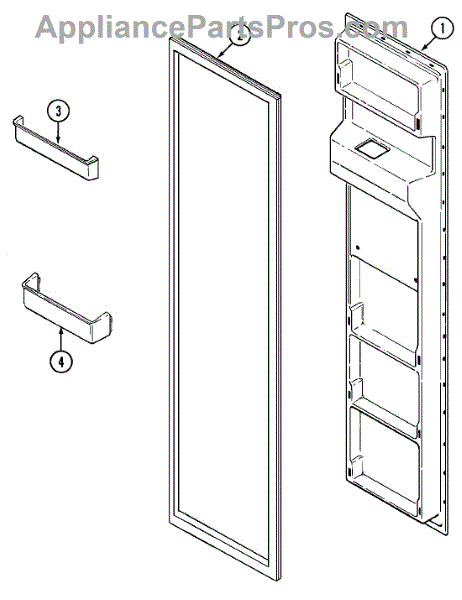 AppliancePartsPros.com
2
1
3
4