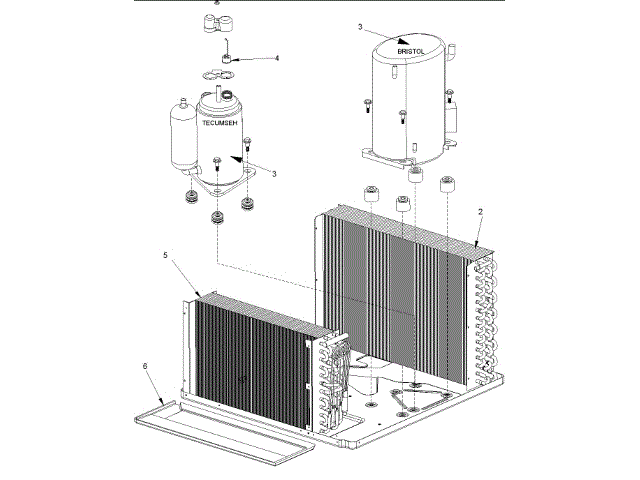 3
BRISTOL
4
TECUMSEH
3
2
5
6