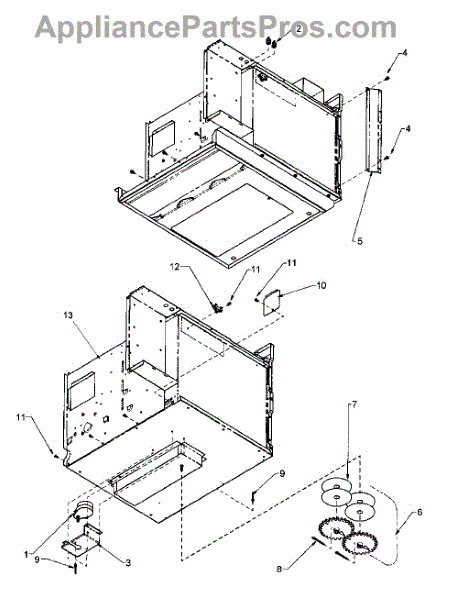 AppliancePartsPros.com

2
4
4
5
12
11
11
10
13
11
7
9
6
1
9
3
8