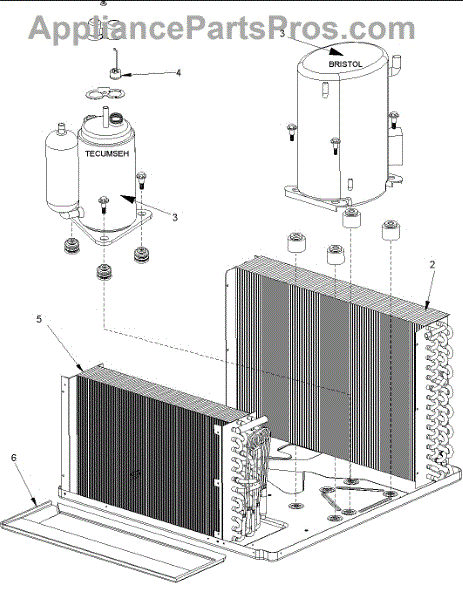 AppliancePartsPros.com
3
BRISTOL
4
TECUMSEH
3
2
5
6