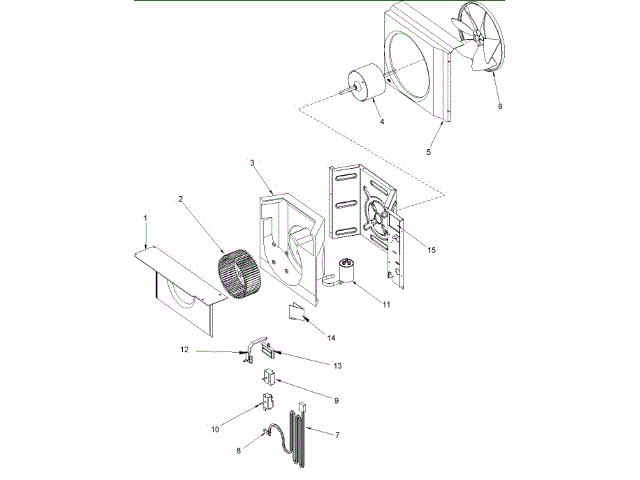 6
4
5
3
2
1
15
11
14
12
13
9
10
7
8