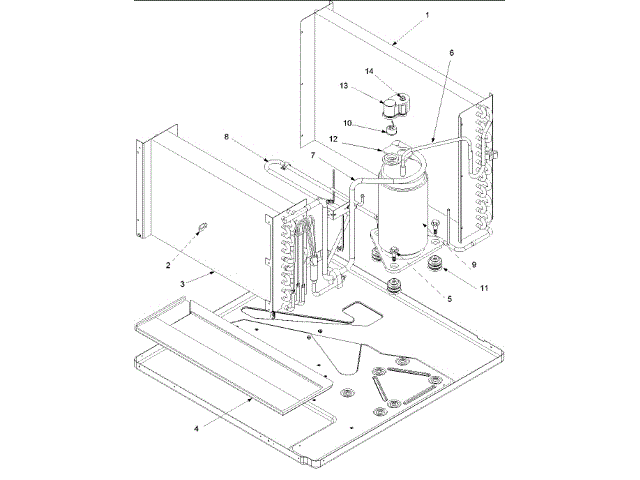 1
6
14
13
10
12
8
7
2
3
9
11
5
4